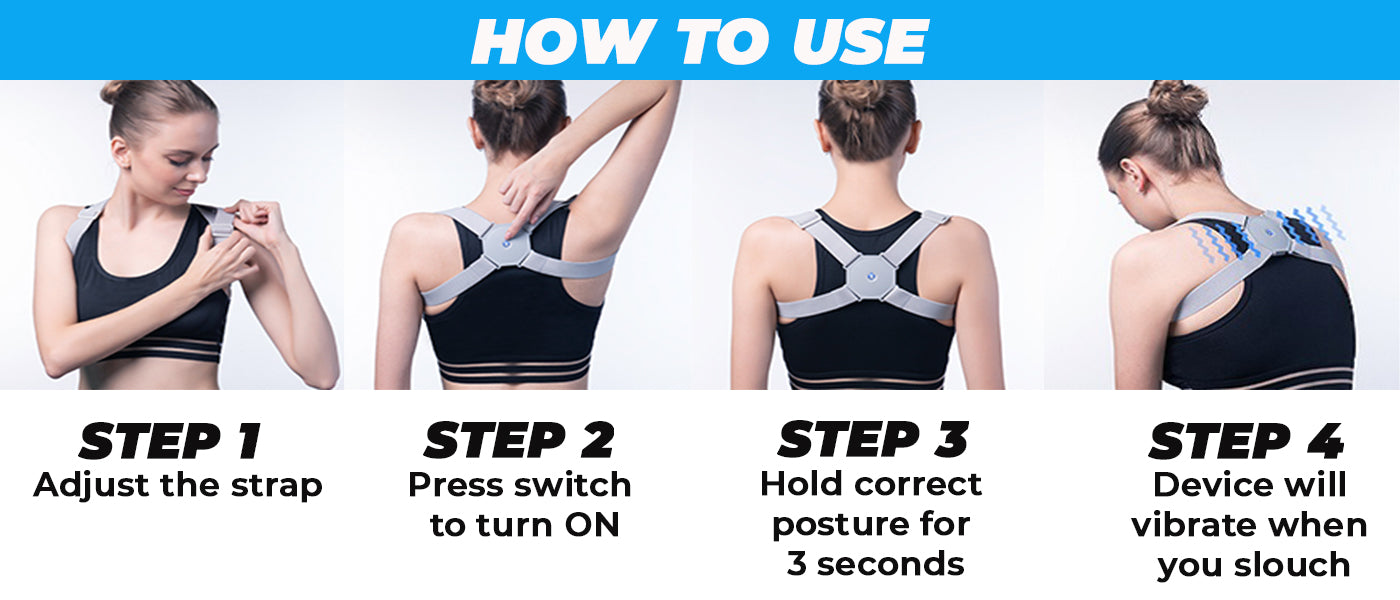 HOW TO USE

STEP 1
Adjust the strap

STEP 2
Press switch to turn ON

STEP 3
Hold correct posture for 3 seconds

STEP 4
Device will vibrate when you slouch